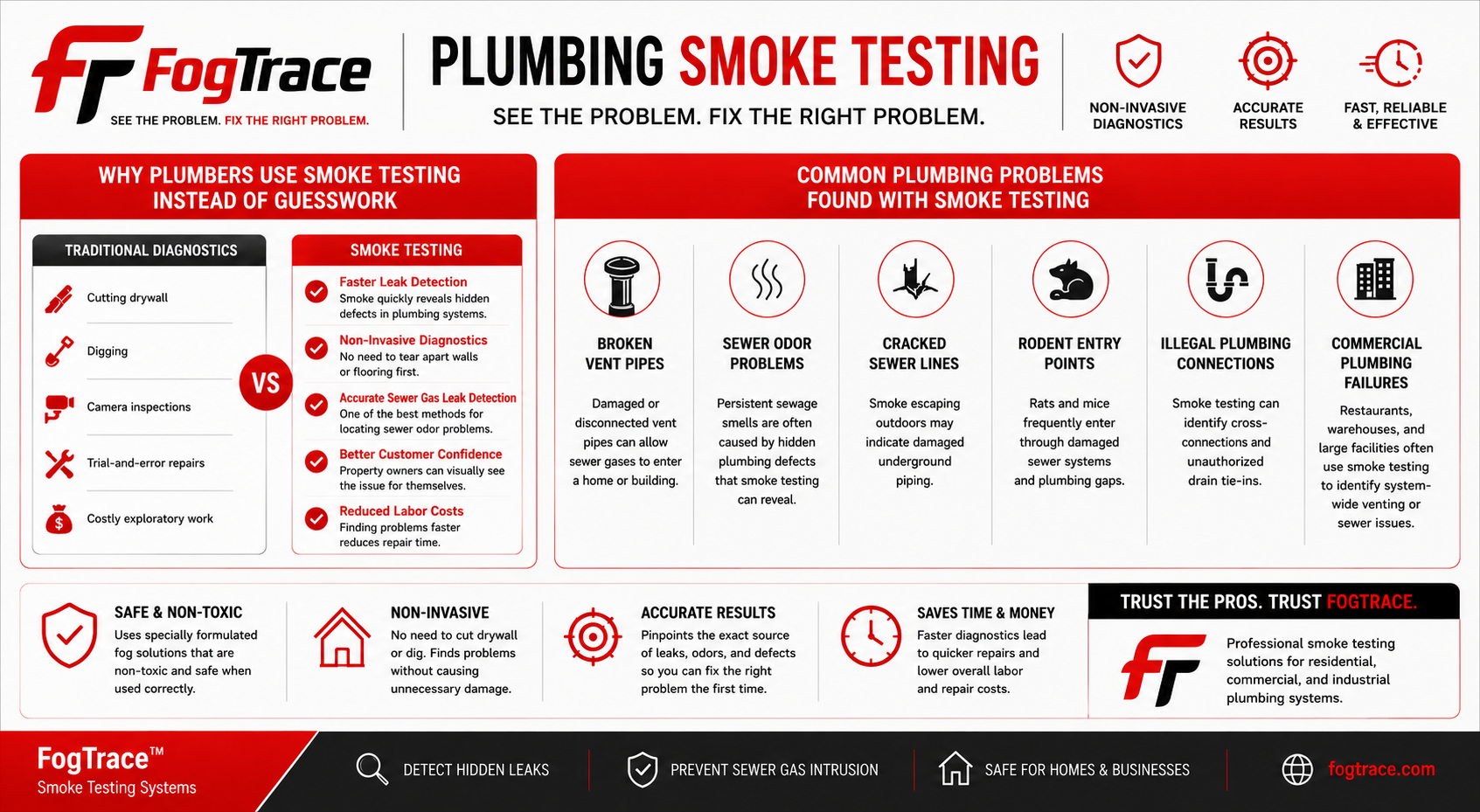 FogTrace
SEE THE PROBLEM. FIX THE RIGHT PROBLEM.

PLUMBING SMOKE TESTING
SEE THE PROBLEM. FIX THE RIGHT PROBLEM.

NON-INVASIVE DIAGNOSTICS
ACCURATE RESULTS
FAST, RELIABLE & EFFECTIVE

WHY PLUMBERS USE SMOKE TESTING INSTEAD OF GUESSWORK

TRADITIONAL DIAGNOSTICS
Cutting drywall
Digging
Camera inspections
Trial-and-error repairs
Costly exploratory work

VS

SMOKE TESTING
Faster Leak Detection
Smoke quickly reveals hidden defects in plumbing systems.
Non-Invasive Diagnostics
No need to tear apart walls or flooring first.
Accurate Sewer Gas Leak Detection
One of the best methods for locating sewer odor problems.
Better Customer Confidence
Property owners can visually see the issue for themselves.
Reduced Labor Costs
Finding problems faster reduces repair time.

COMMON PLUMBING PROBLEMS FOUND WITH SMOKE TESTING

BROKEN VENT PIPES
Damaged or disconnected vent pipes can allow sewer gases to enter a home or building.

SEWER ODOR PROBLEMS
Persistent sewage smells are often caused by hidden plumbing defects that smoke testing can reveal.

CRACKED SEWER LINES
Smoke escaping outdoors may indicate damaged underground piping.

RODENT ENTRY POINTS
Rats and mice frequently enter through damaged sewer systems and plumbing gaps.

ILLEGAL PLUMBING CONNECTIONS
Smoke testing can identify cross-connections and unauthorized drain tie-ins.

COMMERCIAL PLUMBING FAILURES
Restaurants, warehouses, and large facilities often use smoke testing to identify system-wide venting or sewer issues.

SAFE & NON-TOXIC
Uses specially formulated fog solutions that are non-toxic and safe when used correctly.

NON-INVASIVE
No need to cut drywall or dig. Finds problems without causing unnecessary damage.

ACCURATE RESULTS
Pinpoints the exact source of leaks, odors, and defects so you can fix the right problem the first time.

SAVES TIME & MONEY
Faster diagnostics lead to quicker repairs and lower overall labor and repair costs.

TRUST THE PROS. TRUST FOGTRACE.
Professional smoke testing solutions for residential, commercial, and industrial plumbing systems.

FogTrace™
Smoke Testing Systems
DETECT HIDDEN LEAKS
PREVENT SEWER GAS INTRUSION
SAFE FOR HOMES & BUSINESSES
fogtrace.com